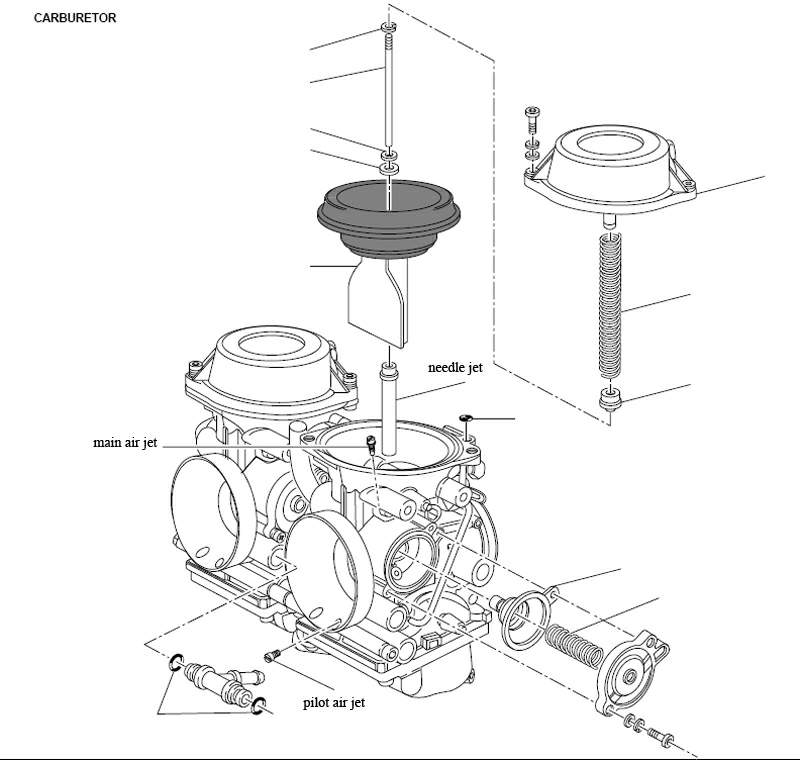 CARBURETOR

needle jet

main air jet

pilot air jet