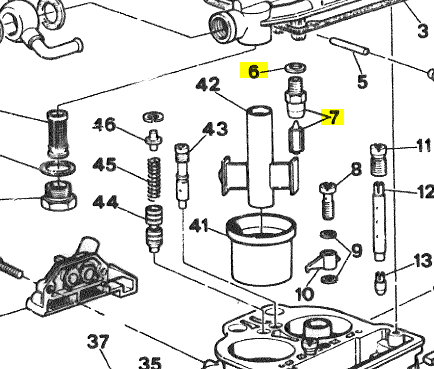 3
6
5
42
7
46
43
11
45
8
12
44
41
9
13
10
37
35